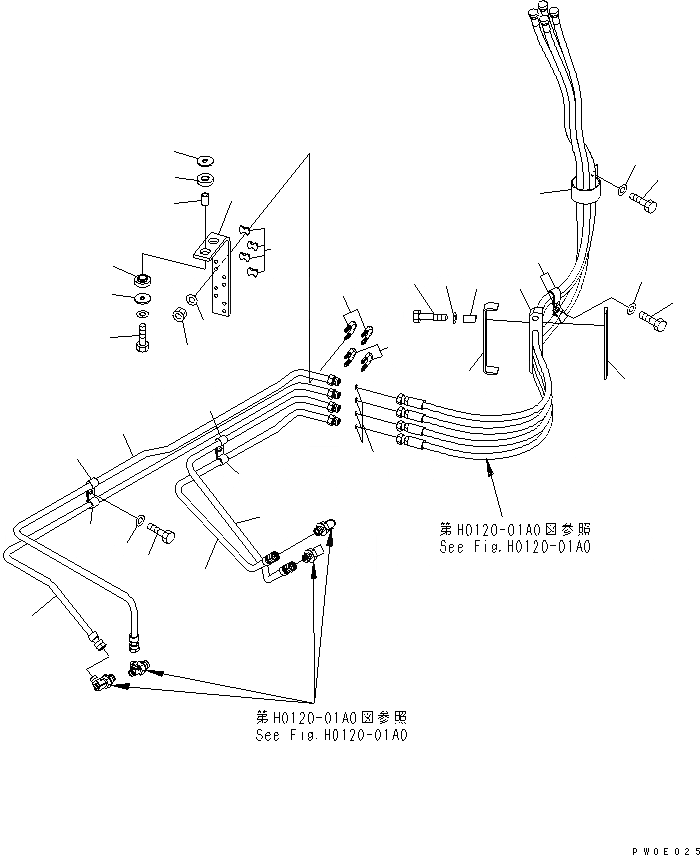 第H0120-01A0図参照
See Fig.H0120-01A0

第H0120-01A0図参照
See Fig.H0120-01A0

PW0E025