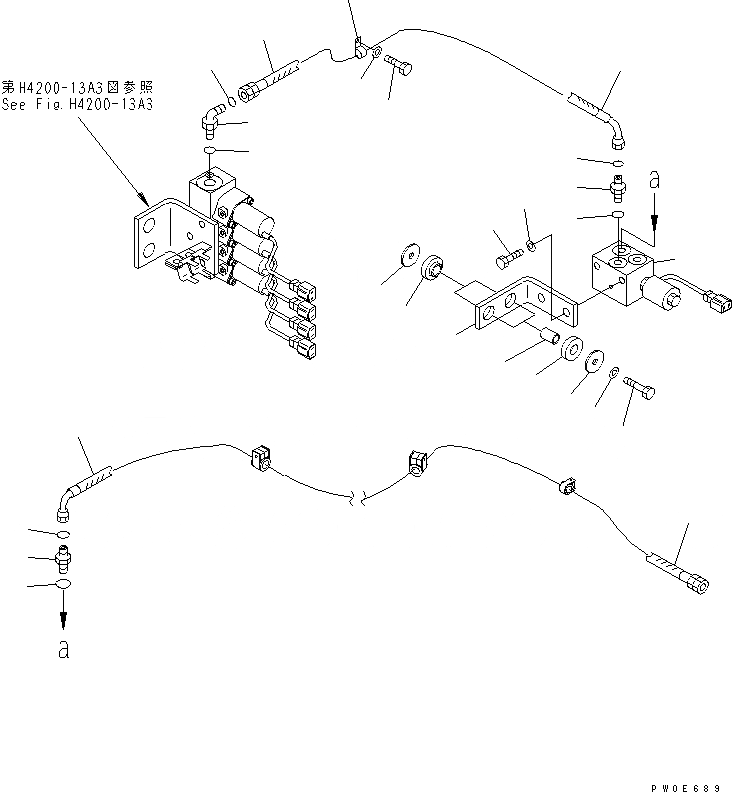 第H4200-13A3図参照
See Fig.H4200-13A3

a

a

PW0E689