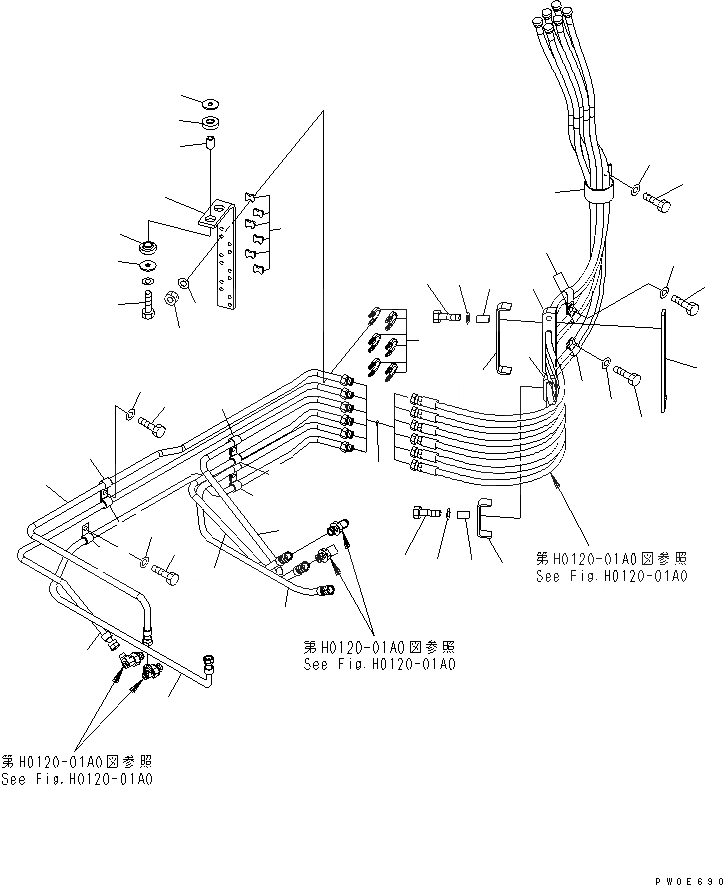 第H0120-01A0図参照
See Fig.H0120-01A0

第H0120-01A0図参照
See Fig.H0120-01A0

第H0120-01A0図参照
See Fig.H0120-01A0

PW0E690