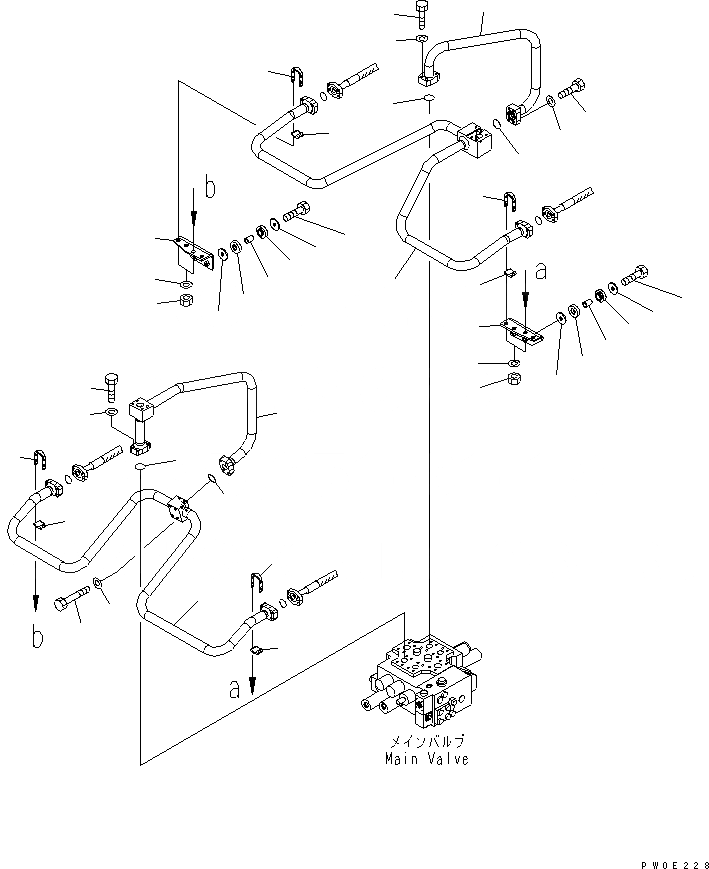 b
a
b
a
メインバルブ
Main Valve
PW0E228