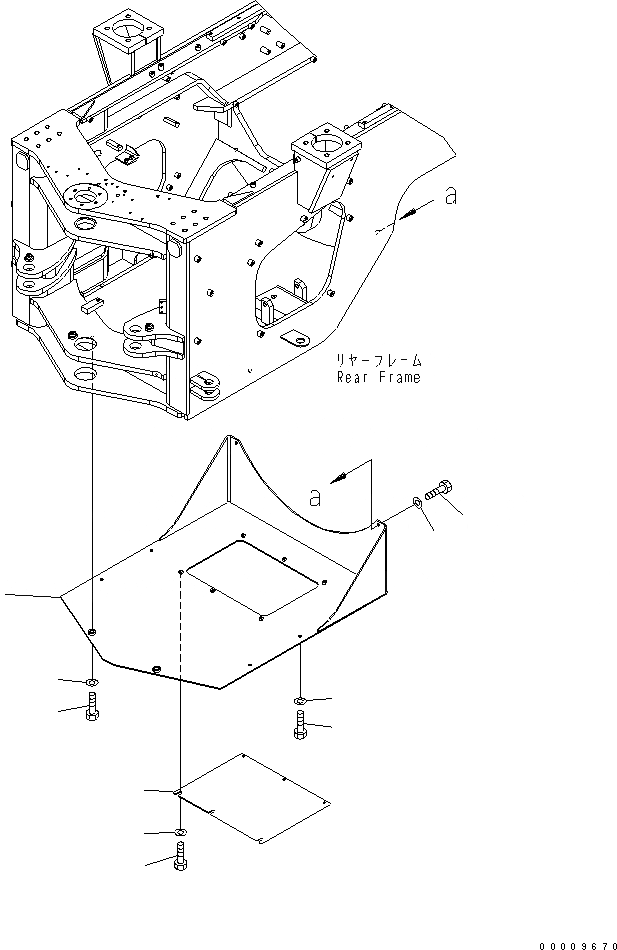 a

リヤーフレーム
Rear Frame

a

00009670