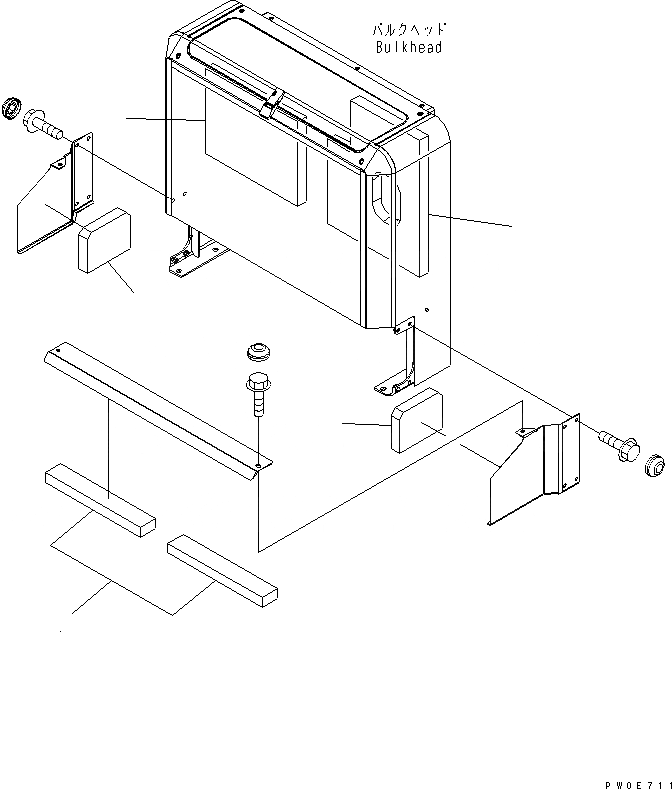 バルクヘッド
Bulkhead

PW0E711