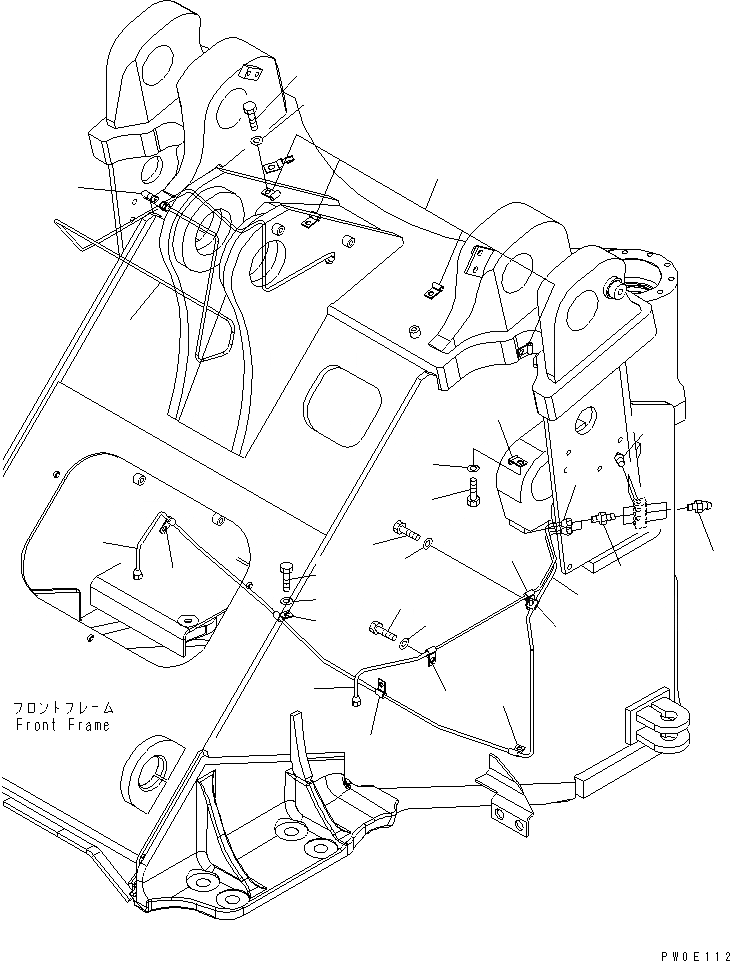 フロントフレーム
Front Frame

PW0E112