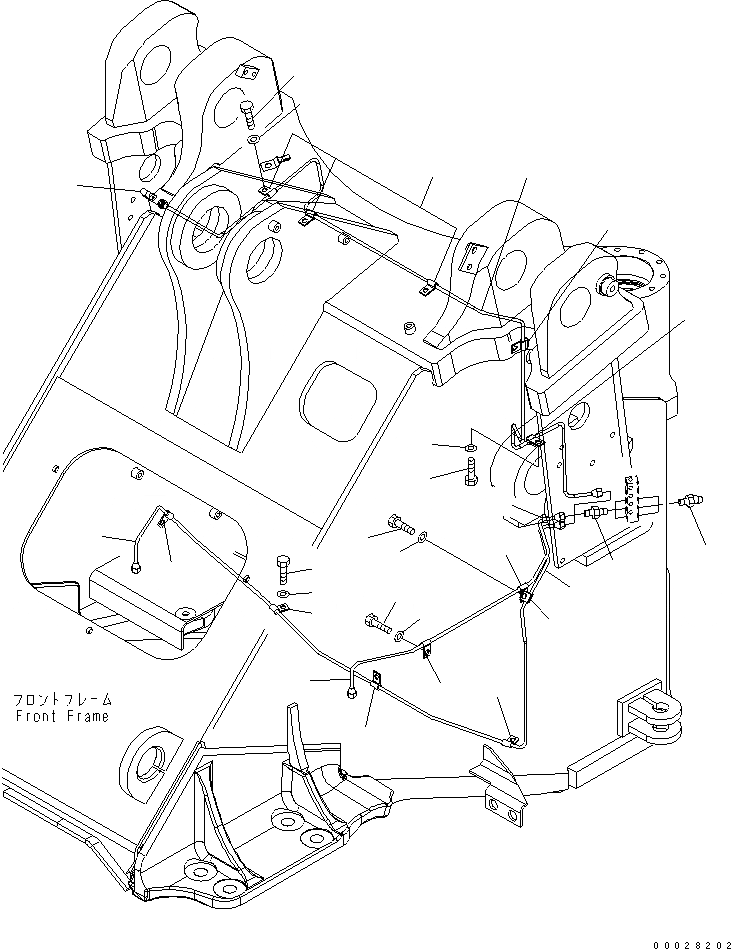 フロントフレーム
Front Frame

00028202