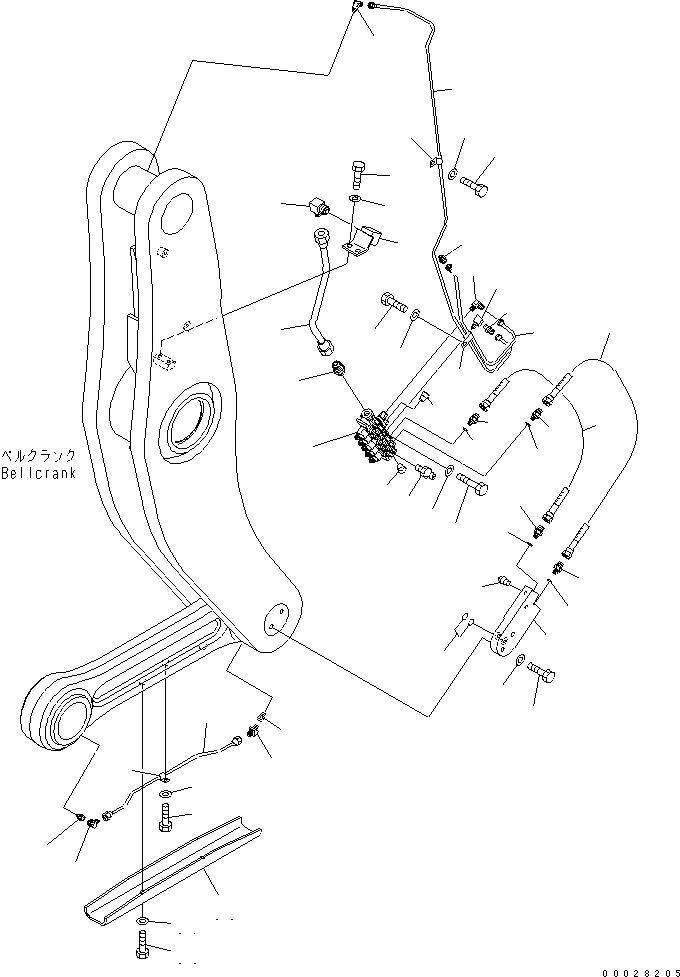 ベルクランク
Bellcrank

00028205