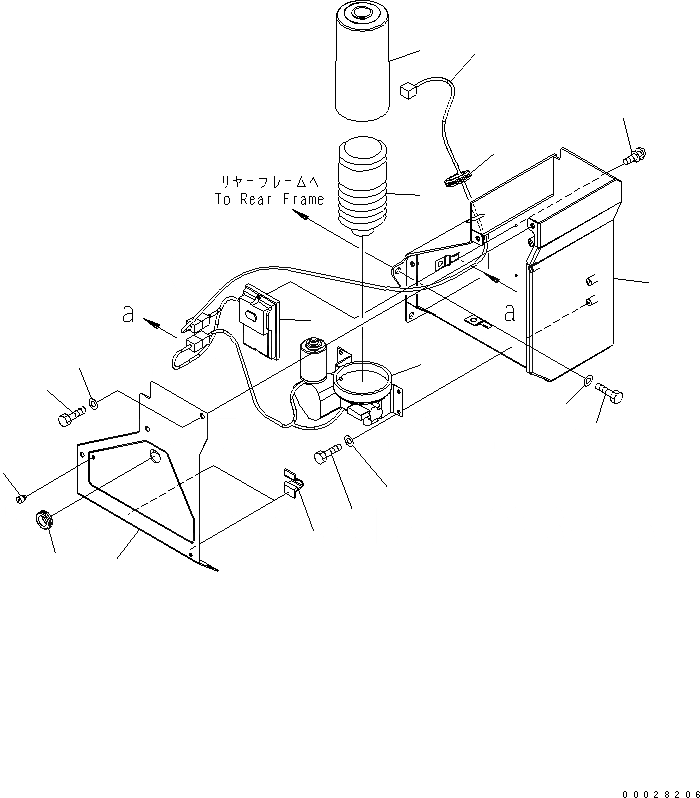 リヤーフレームへ
To Rear Frame

a

a

00028206