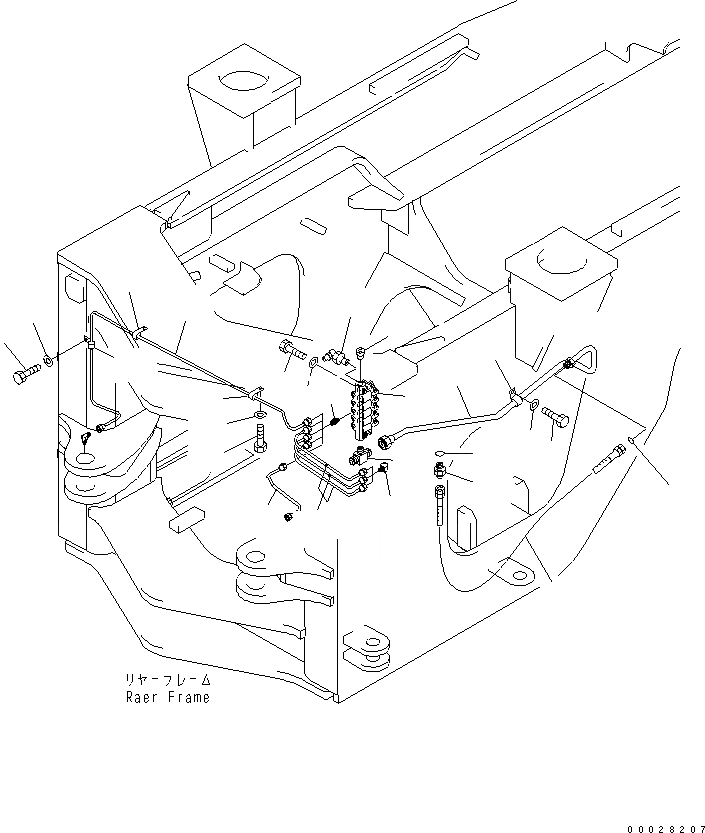 リヤーフレーム
Raer Frame

00028207