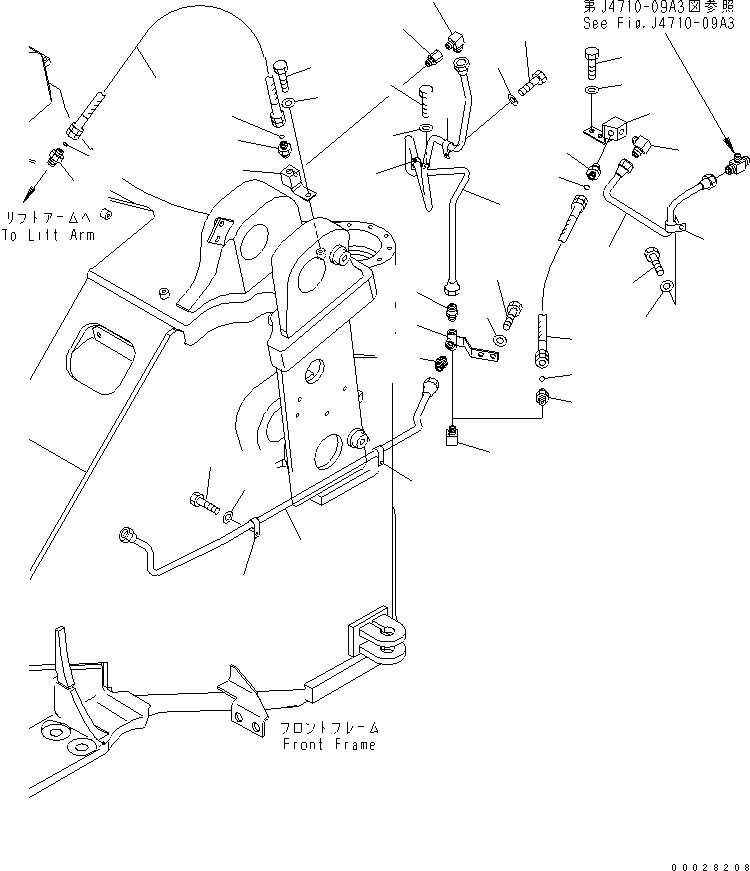 第J4710-09A3図参照
See Fig.J4710-09A3

リフトアームへ
To Lift Arm

フロントフレーム
Front Frame

00028208