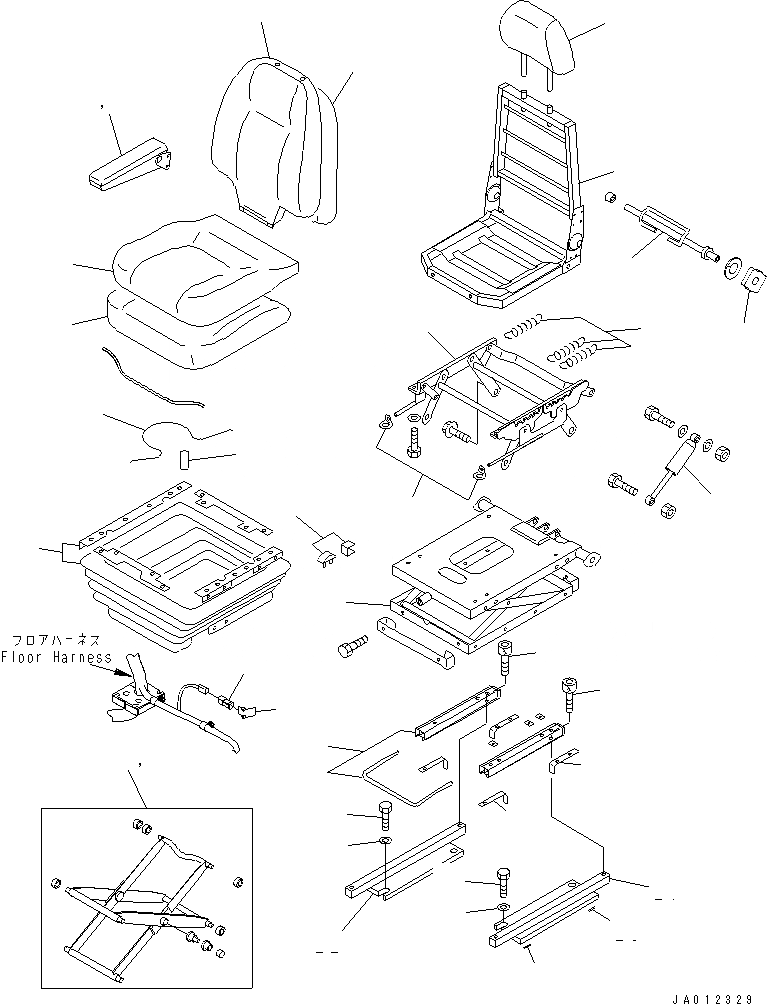 フロアハーネス
Floor Harness

JA012329