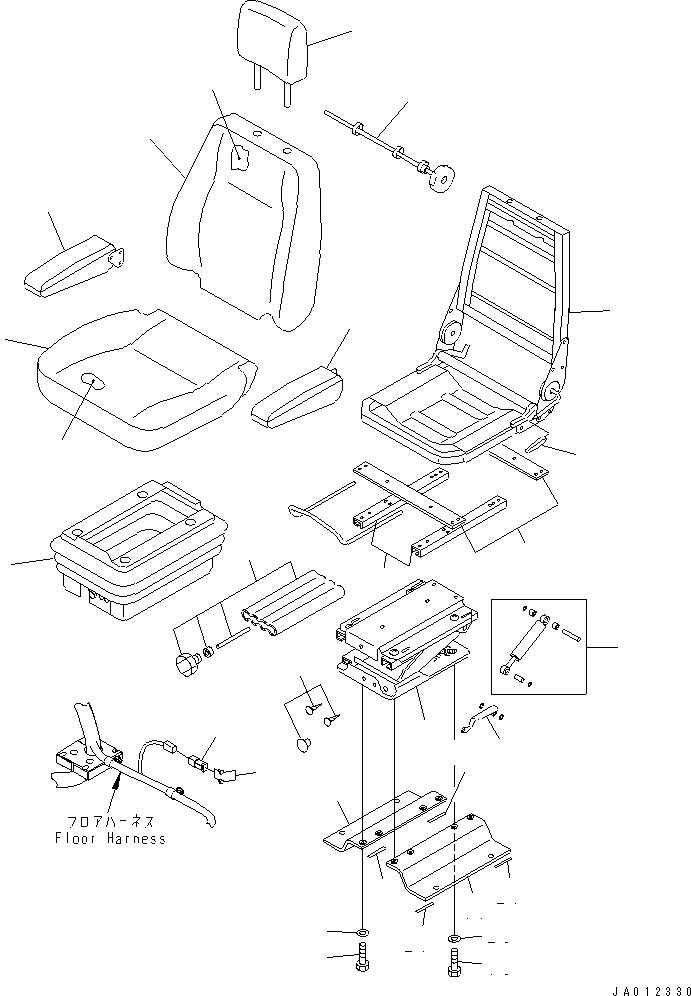 フロアハーネス
Floor Harness

JA012330