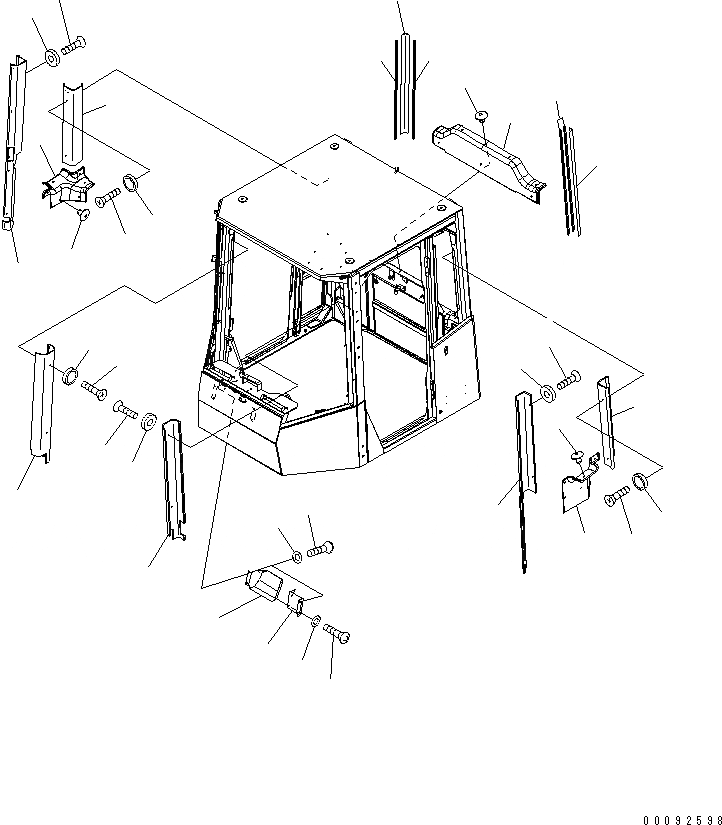 00092598