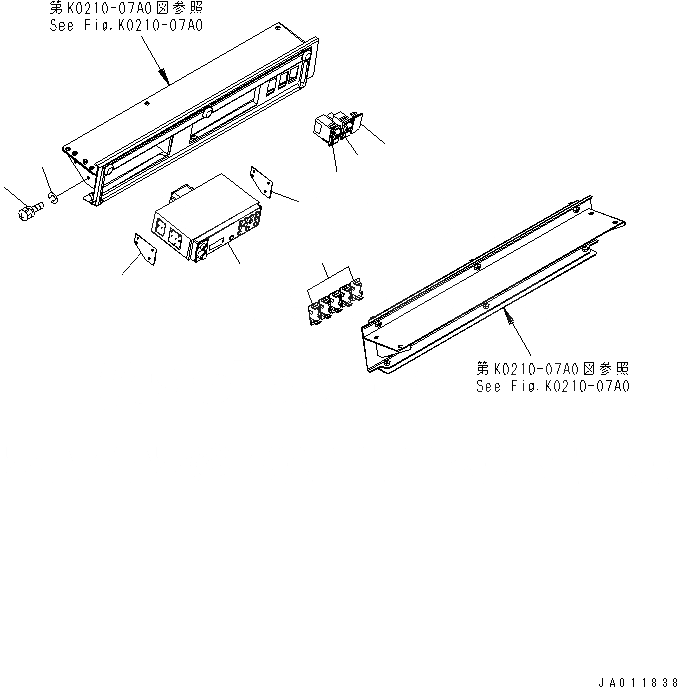 第K0210-07A0図参照
See Fig.K0210-07A0

第K0210-07A0図参照
See Fig.K0210-07A0

JA011838