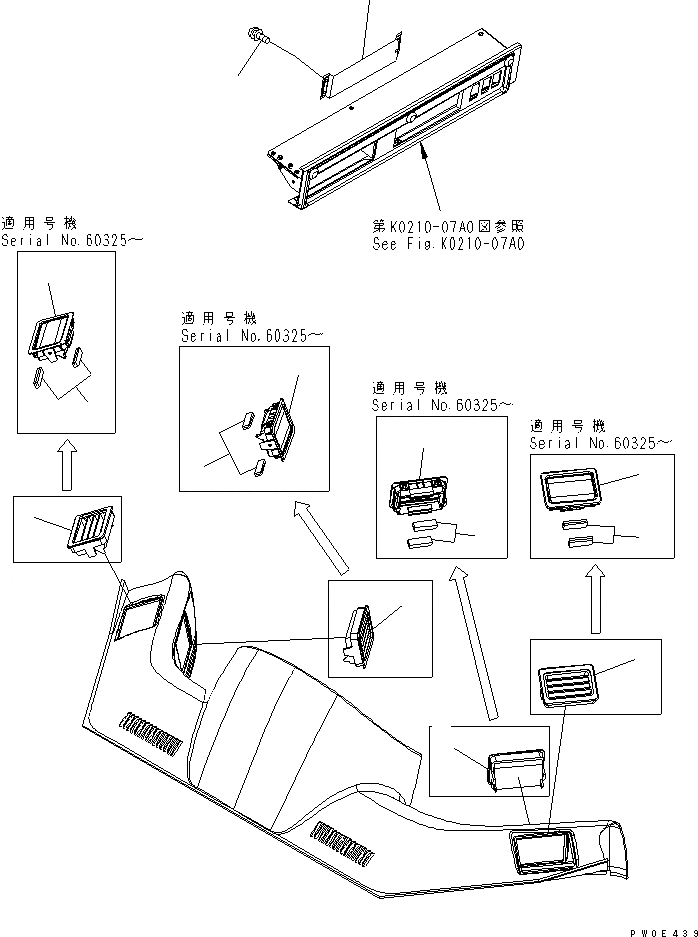 第K0210-07A0図参照
See Fig.K0210-07A0

適用号機
Serial No.60325～

適用号機
Serial No.60325～

適用号機
Serial No.60325～

適用号機
Serial No.60325～

PW0E439