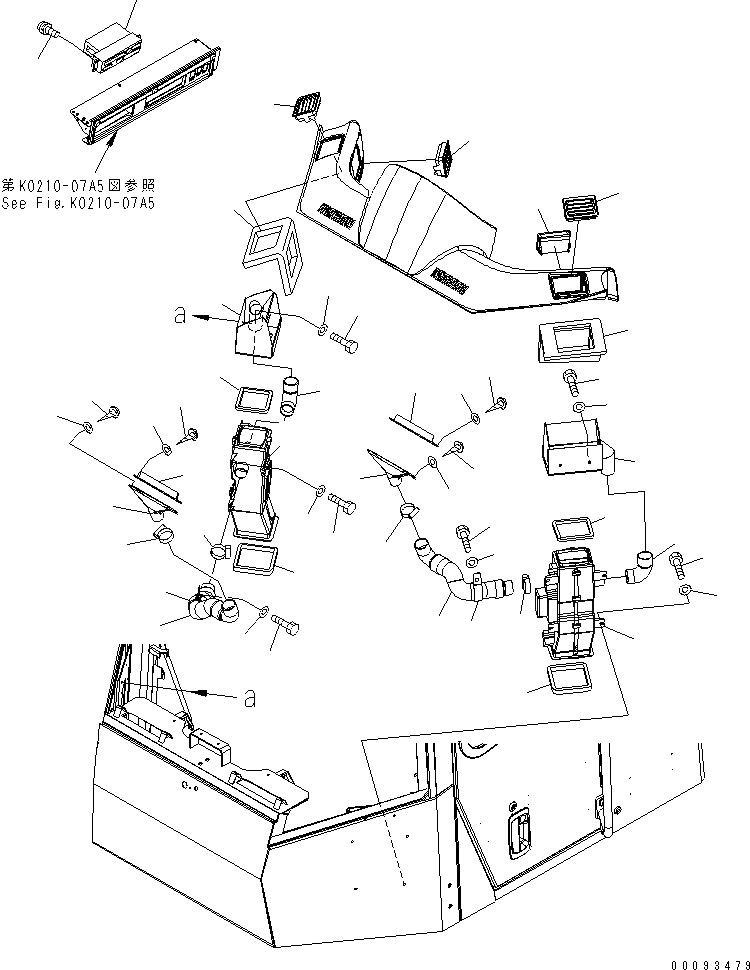 第K0210-07A5図参照
See Fig.K0210-07A5

a

a

00093479