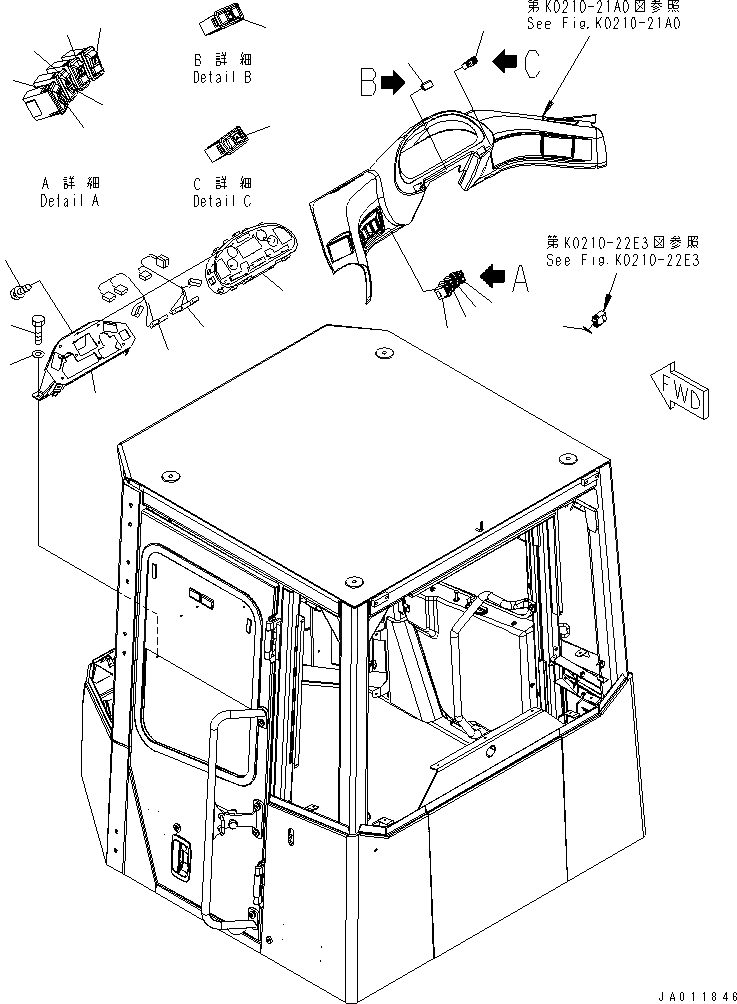 第K0210-21A0図参照
See Fig.K0210-21A0

B 詳 細
Detail B

B

C

A 詳 細
Detail A

C 詳 細
Detail C

第K0210-22E3図参照
See Fig.K0210-22E3

A

FWD

JA011846