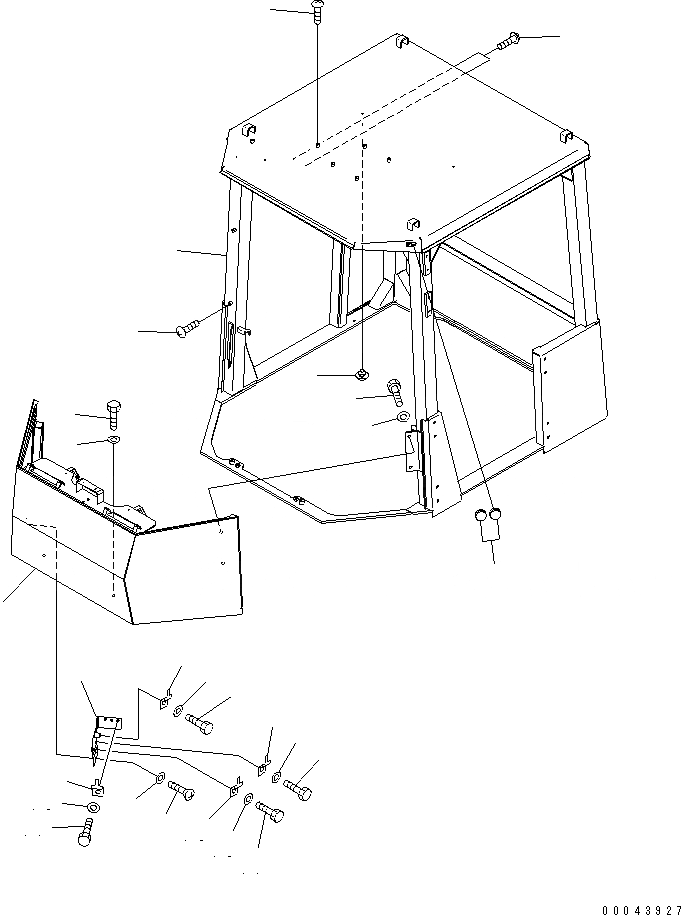 00043927