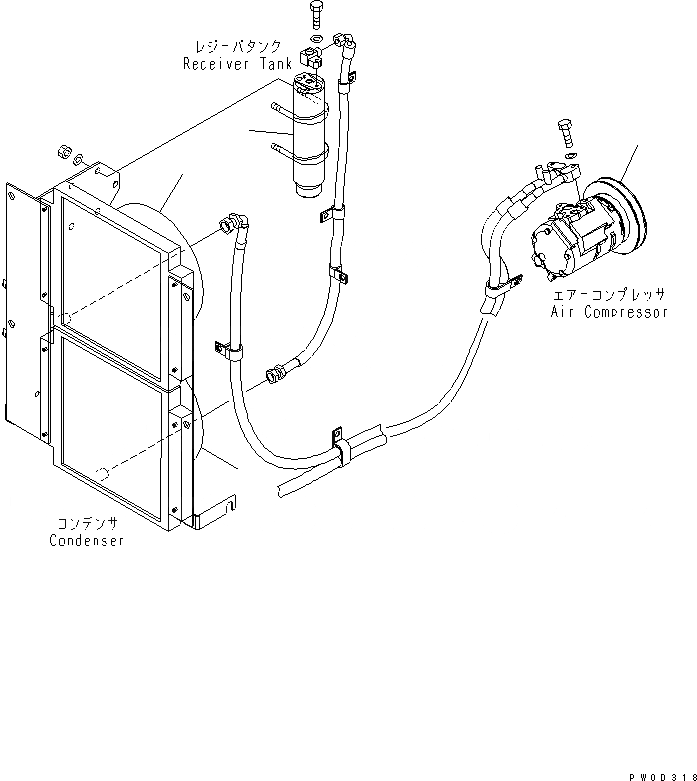 レシーバタンク
Receiver Tank

エアーコンプレッサ
Air Compressor

コンデンサ
Condenser

PW0D318