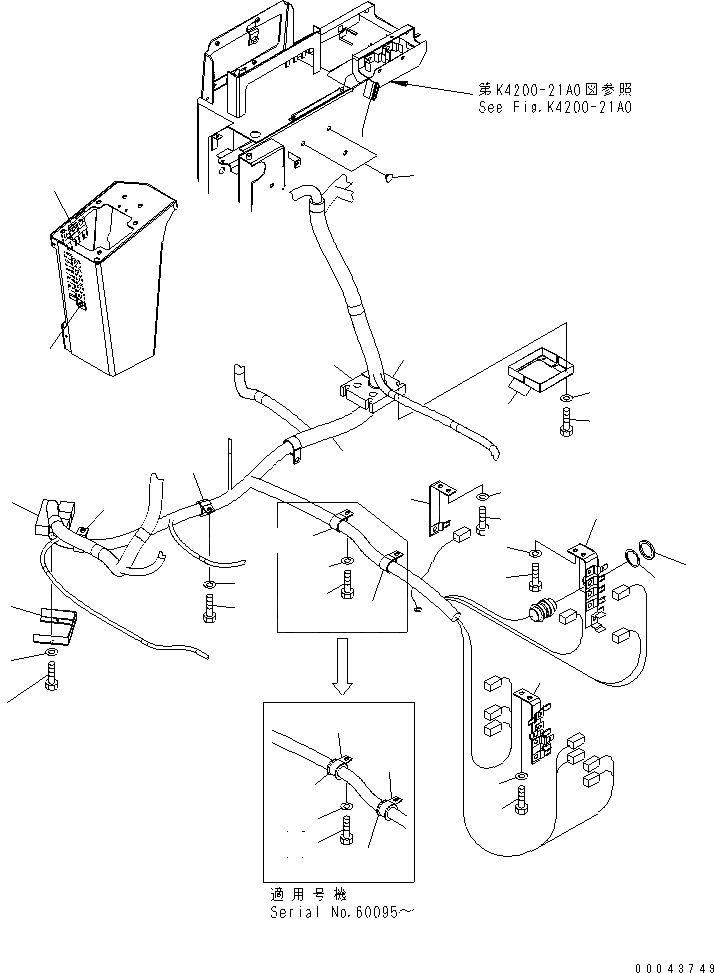 第K4200-21A0図参照
See Fig.K4200-21A0

適用号機
Serial No.60095～

00043749