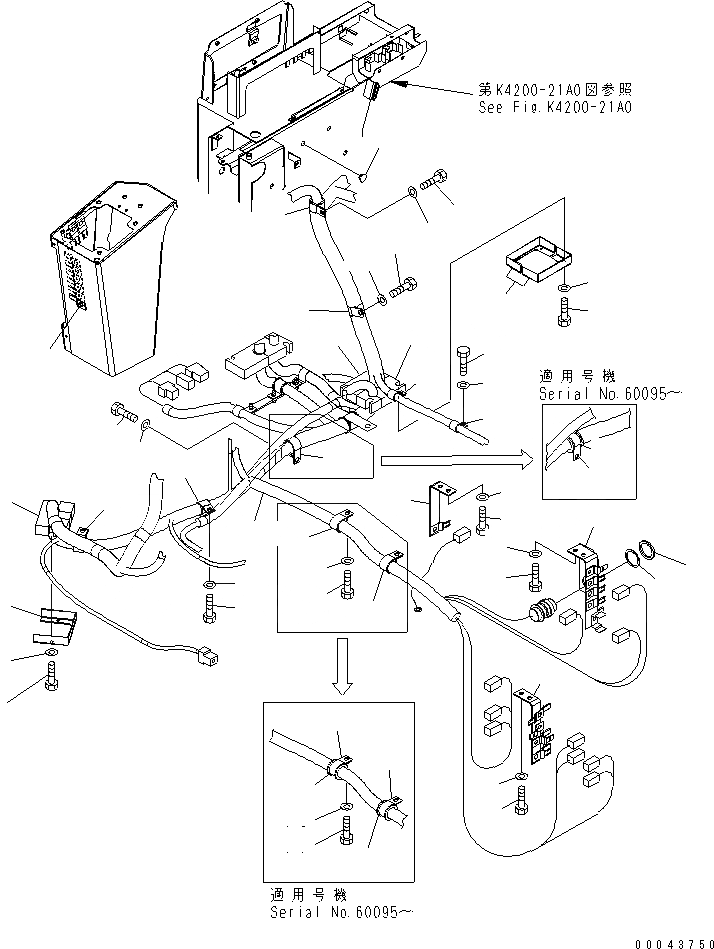 第K4200-21A0図参照
See Fig.K4200-21A0

適用号機
Serial No.60095～

適用号機
Serial No.60095～

00043750