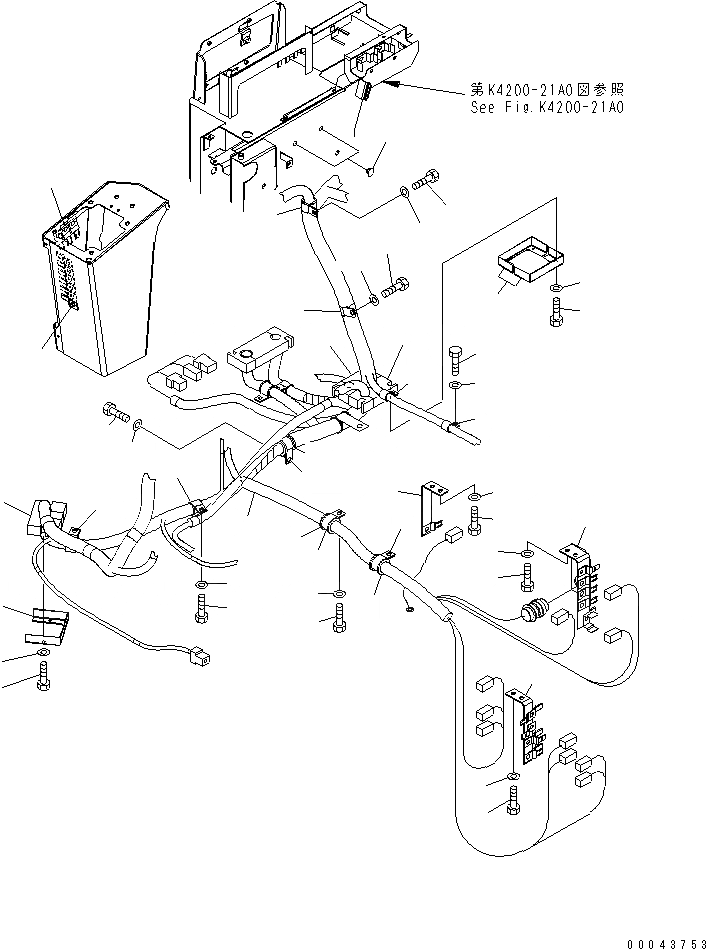 第K4200-21A0図参照
See Fig.K4200-21A0

00043753