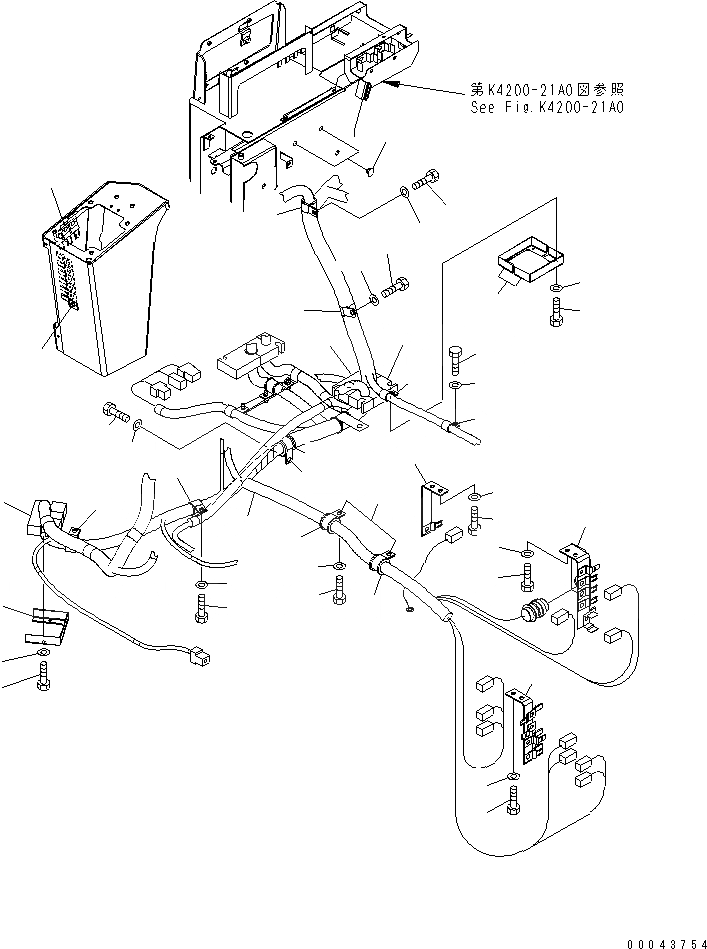 第K4200-21A0図参照
See Fig.K4200-21A0

00043754