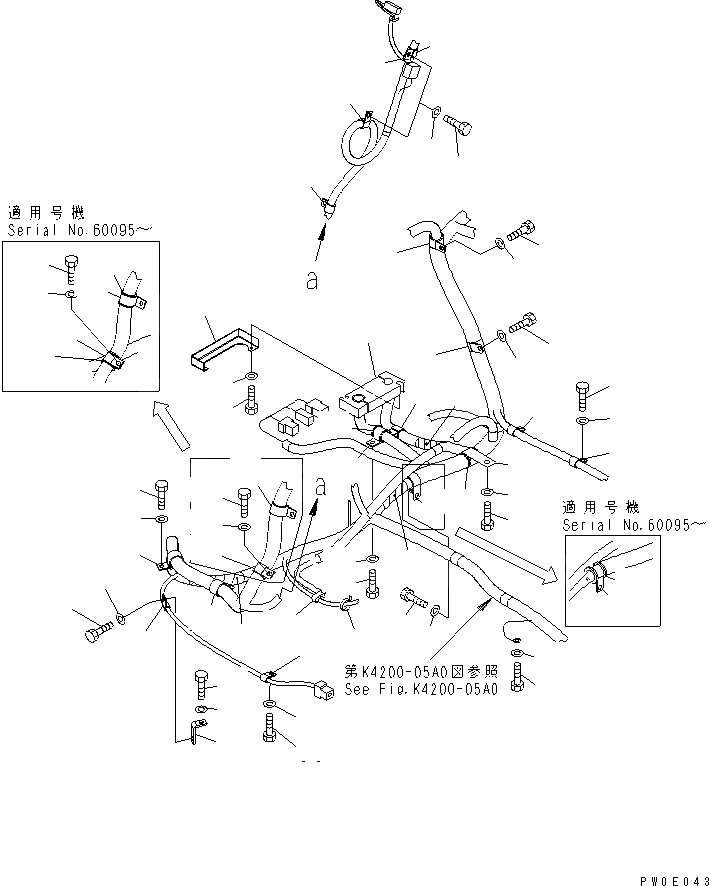 適用号機
Serial No.60095~

a

a

適用号機
Serial No.60095~

第K4200-05A0図参照
See Fig.K4200-05A0

PW0E043