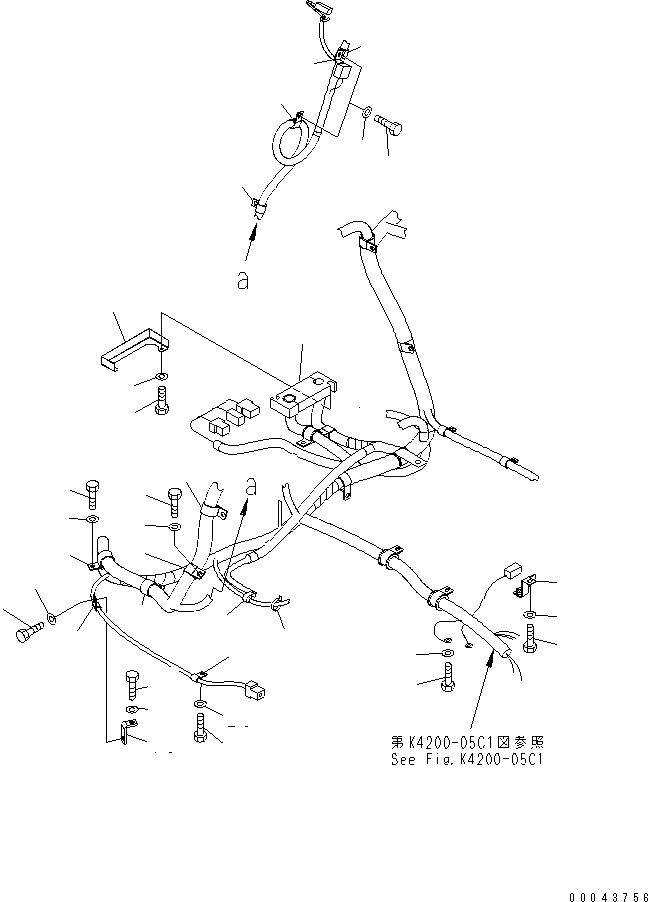 a

a

第K4200-05C1図参照
See Fig.K4200-05C1

00043756