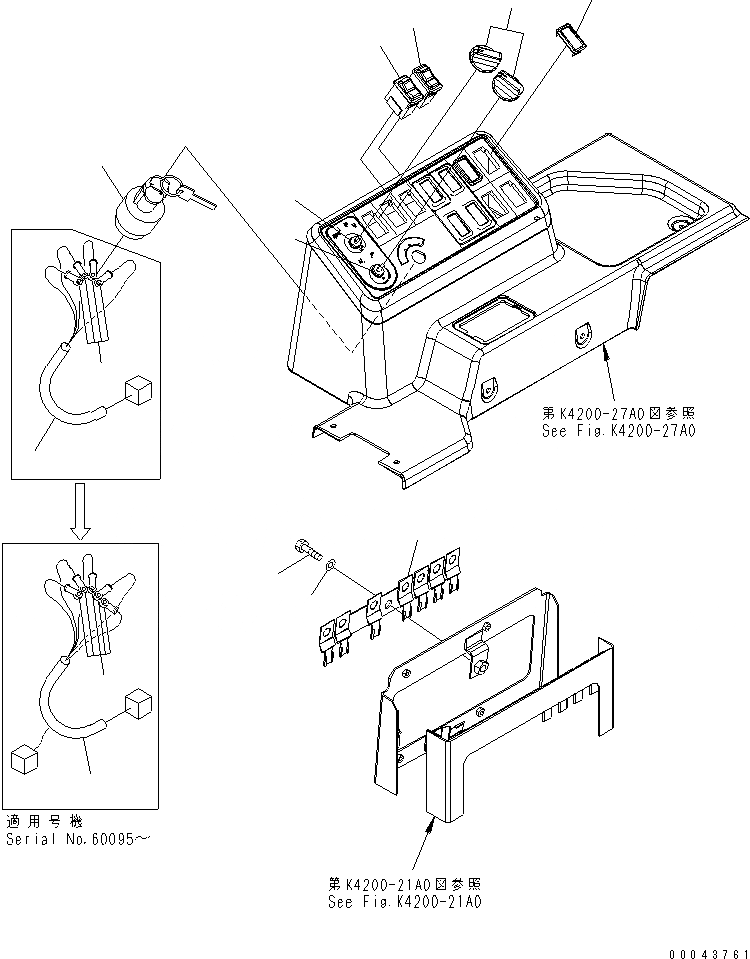 第K4200-27A0図参照
See Fig.K4200-27A0

適用号機
Serial No.60095~

第K4200-21A0図参照
See Fig.K4200-21A0

00043761