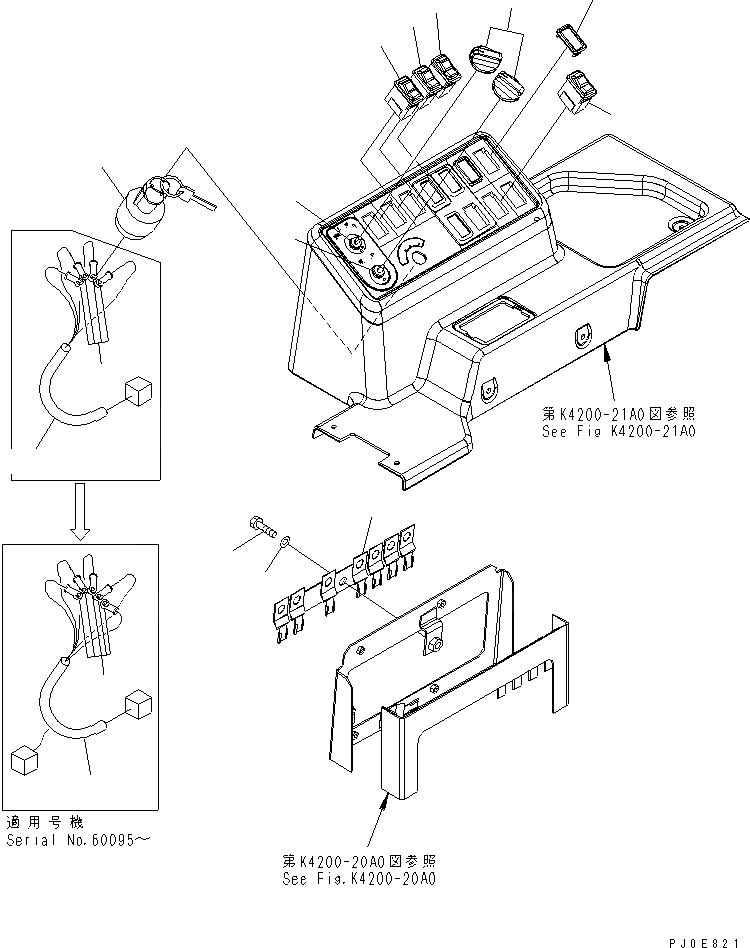 第K4200-21A0図参照
See Fig K4200-21A0

適用号機
Serial No.60095～

第K4200-20A0図参照
See Fig.K4200-20A0

PJ0E821