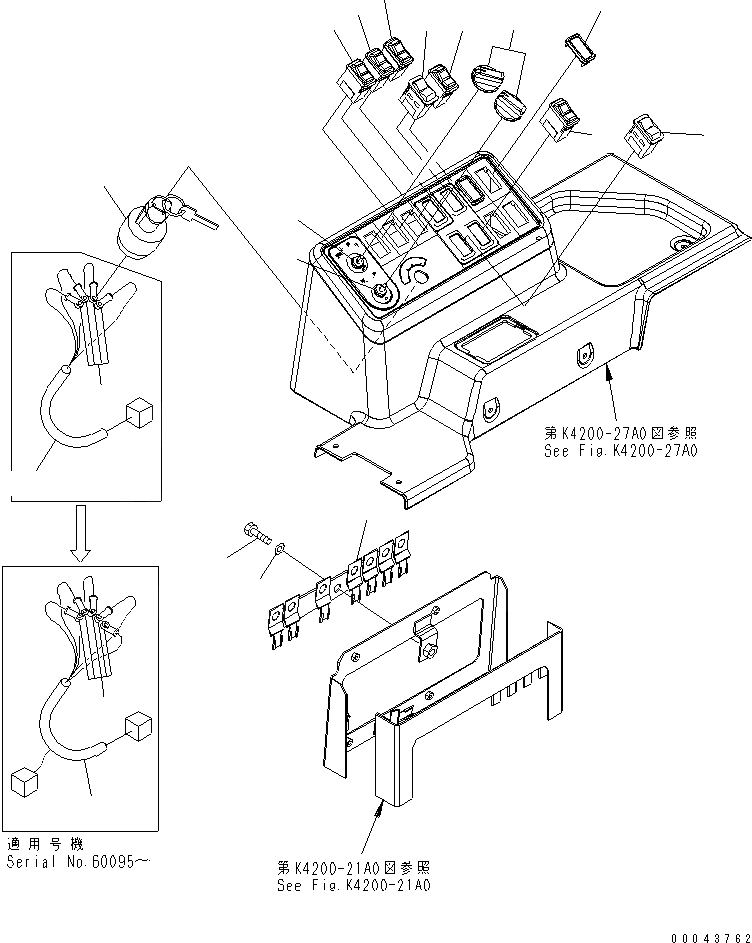 第K4200-27A0図参照
See Fig.K4200-27A0

適用号機
Serial No.60095～

第K4200-21A0図参照
See Fig.K4200-21A0

00043762