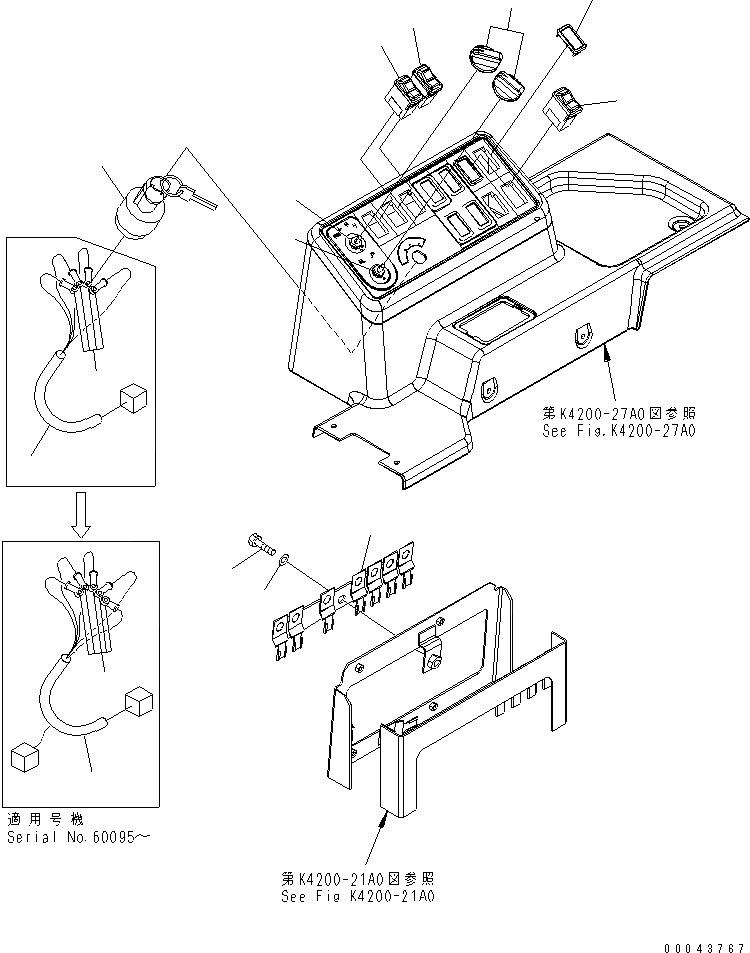 第K4200-27A0図参照
See Fig.K4200-27A0

適用号機
Serial No.60095～

第K4200-21A0図参照
See Fig K4200-21A0

00043767