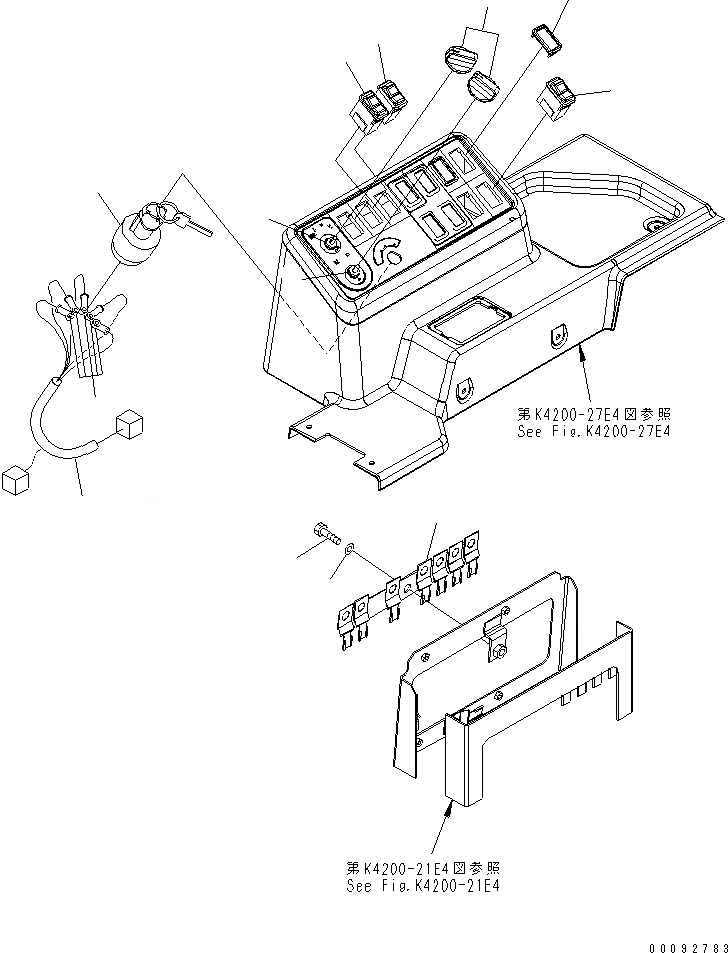 第K4200-27E4図参照
See Fig.K4200-27E4

第K4200-21E4図参照
See Fig.K4200-21E4

00092783