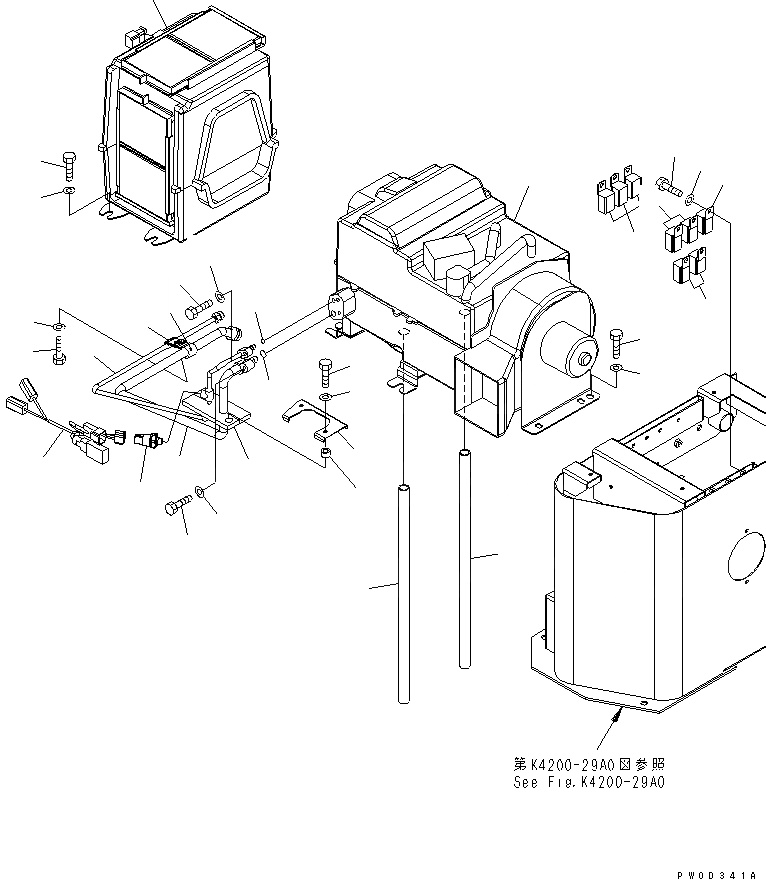 第K4200-29A0図参照
See Fig.K4200-29A0

PW0D341A