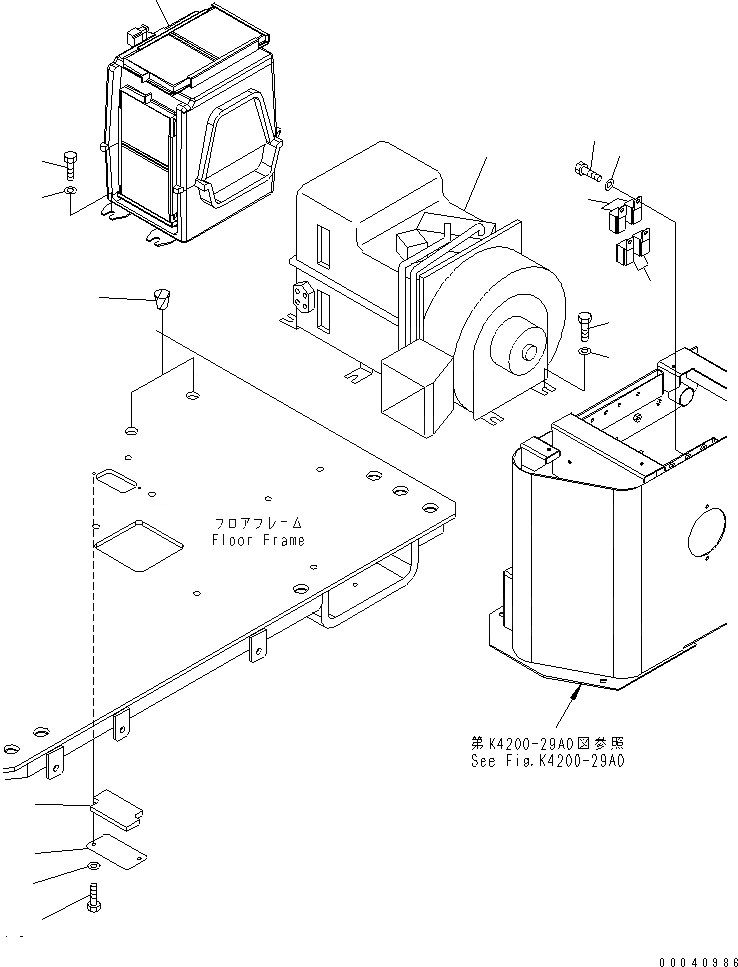 フロアフレーム
Floor Frame

第K4200-29A0図参照
See Fig.K4200-29A0

00040986