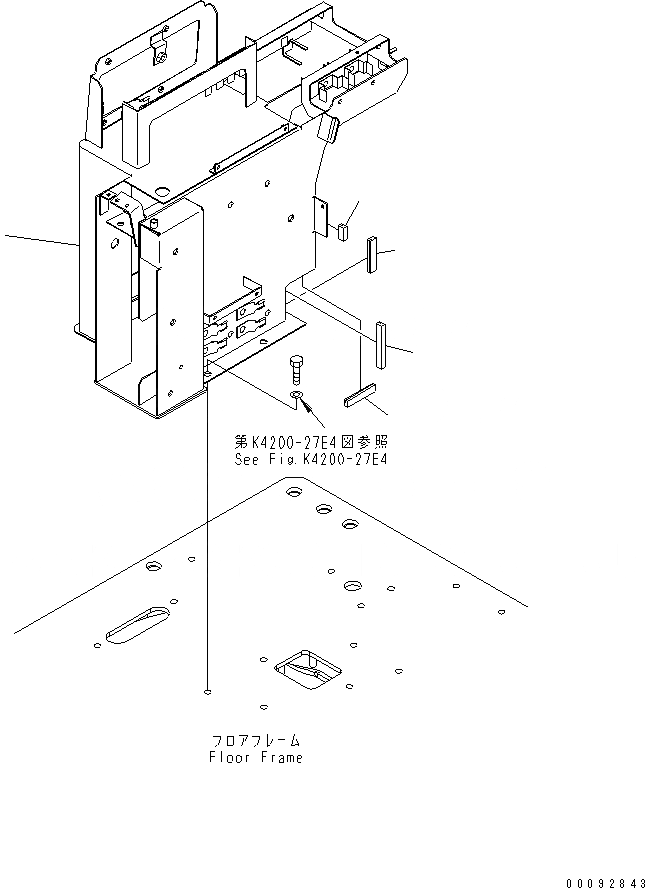 第K4200-27E4図参照
See Fig.K4200-27E4

フロアフレーム
Floor Frame

00092843