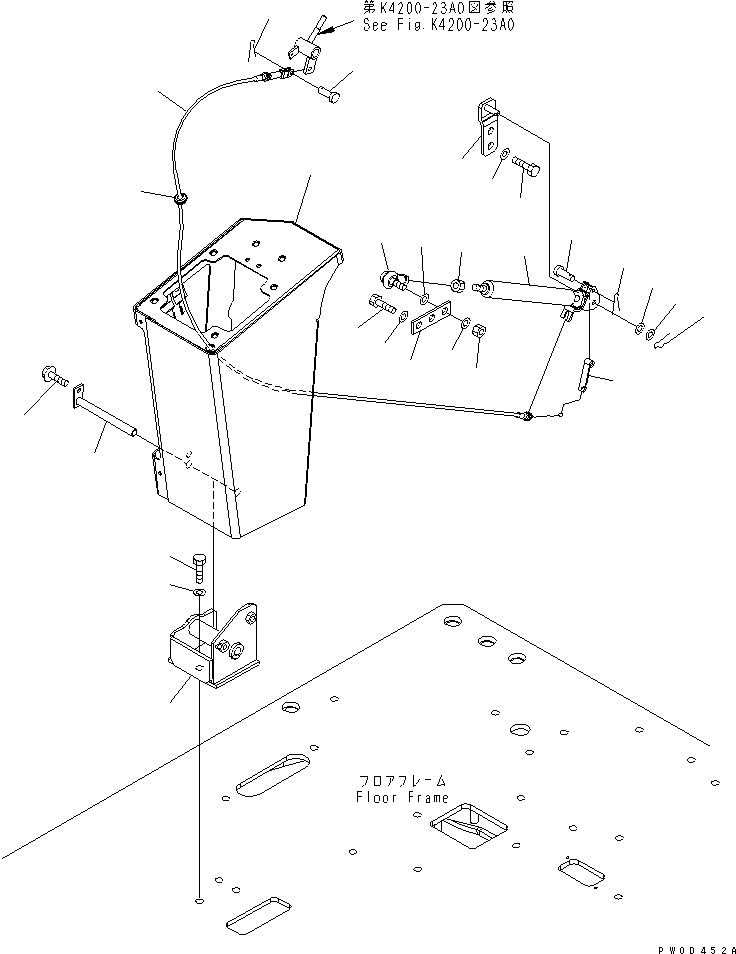 第K4200-23A0図参照
See Fig. K4200-23A0

フロアフレーム
Floor Frame

PW00452A