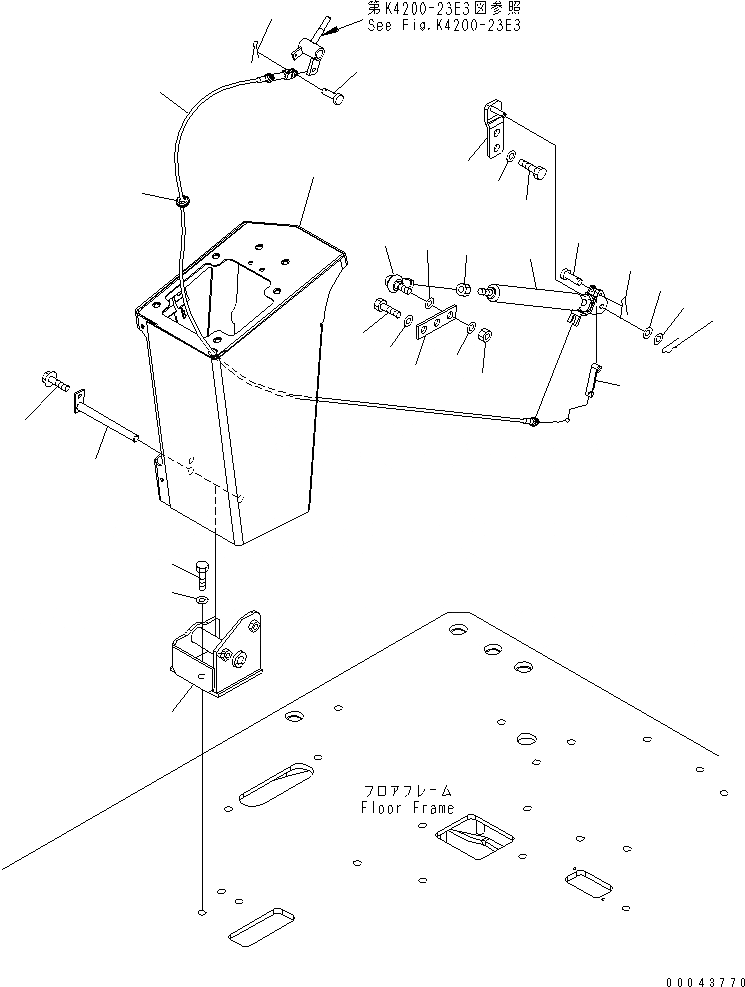 第K4200-23E3図参照
See Fig.K4200-23E3

フロアフレーム
Floor Frame

00043770