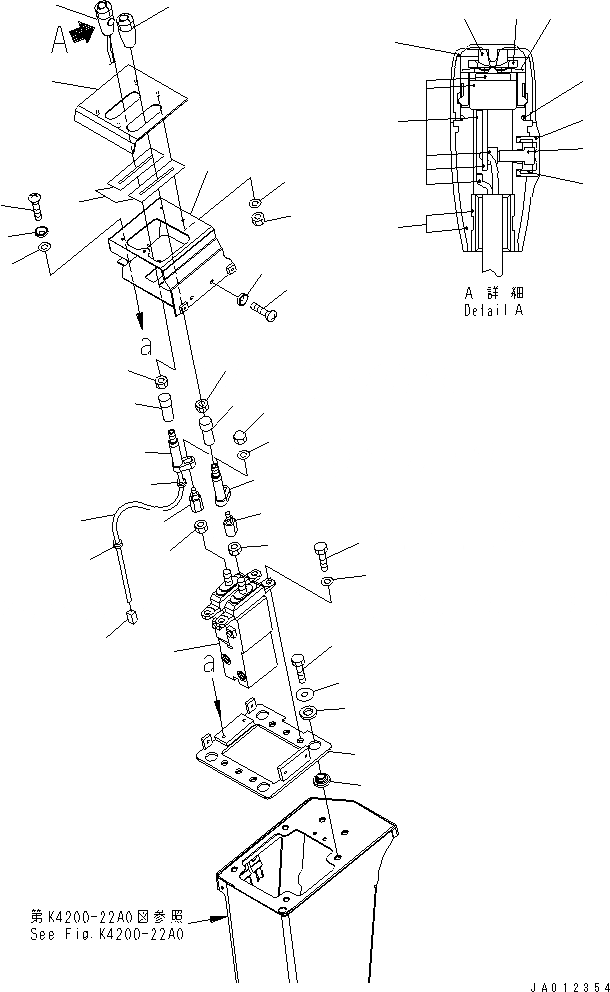 A

A 詳細
Detail A

a

a

第K4200-22A0図参照
See Fig.K4200-22A0

JA012354