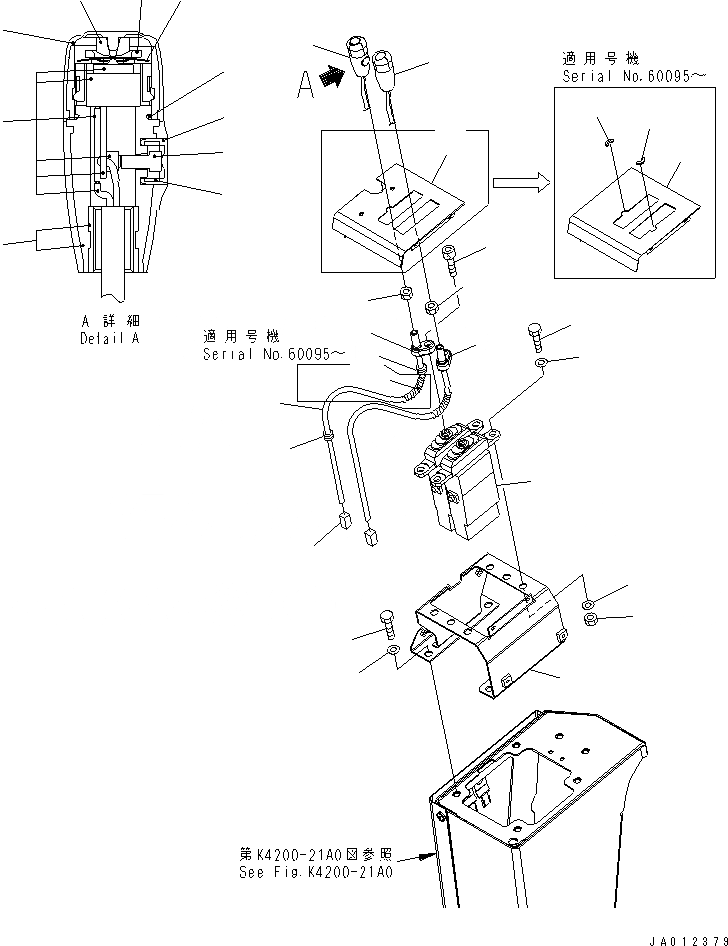 A

適用号機
Serial No.60095～

A 詳細
Detail A

適用号機
Serial No.60095～

第K4200-21A0図参照
See Fig.K4200-21A0

JA012379