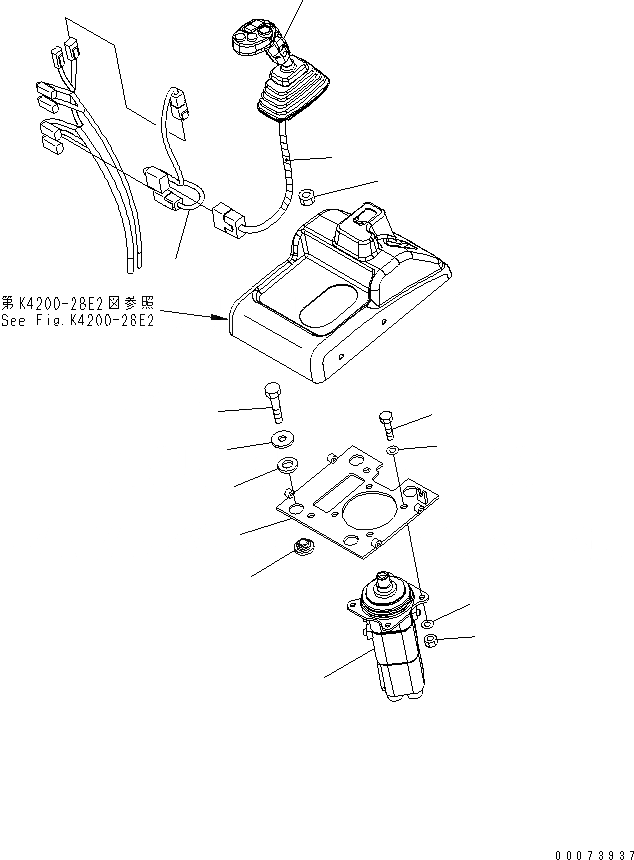 第K4200-28E2図参照
See Fig.K4200-28E2

00073937