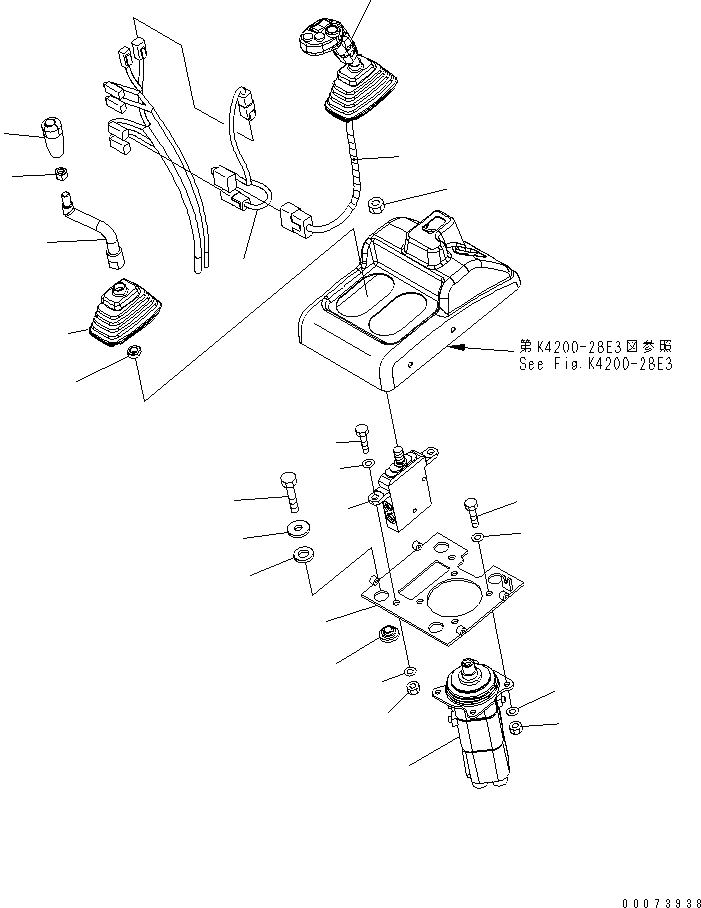 第K4200-28E3図参照
See Fig.K4200-28E3

00073938