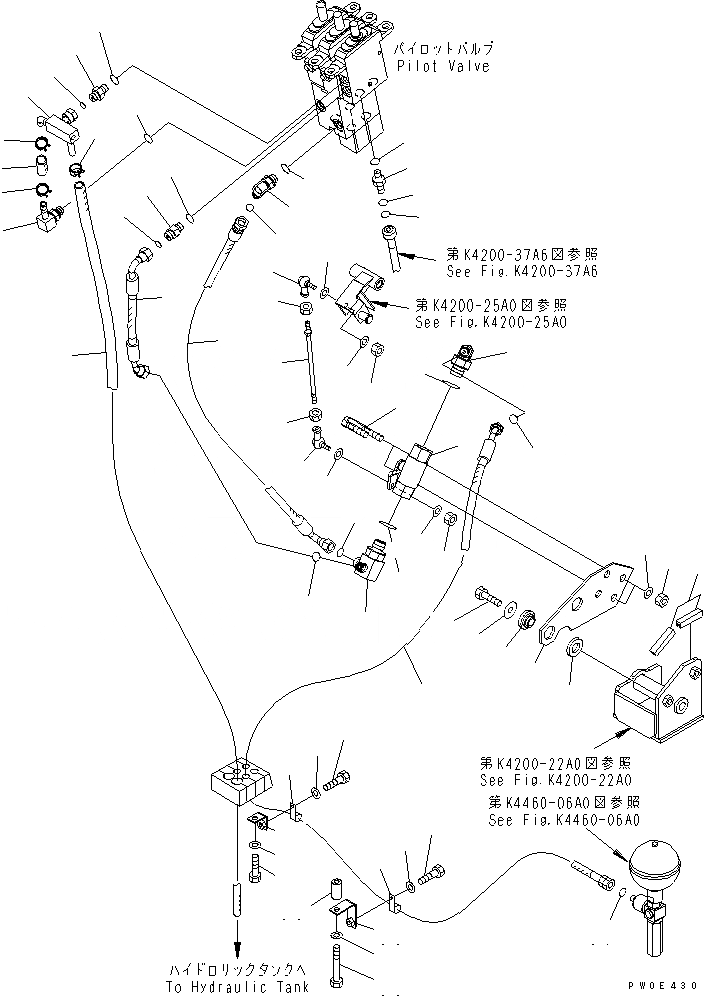 パイロットバルブ
Pilot Valve

第K4200-37A6図参照
See Fig.K4200-37A6

第K4200-25A0図参照
See Fig.K4200-25A0

第K4200-22A0図参照
See Fig.K4200-22A0

第K4460-06A0図参照
See Fig.K4460-06A0

ハイドロリックタンクへ
To Hydraulic Tank

PW0E430