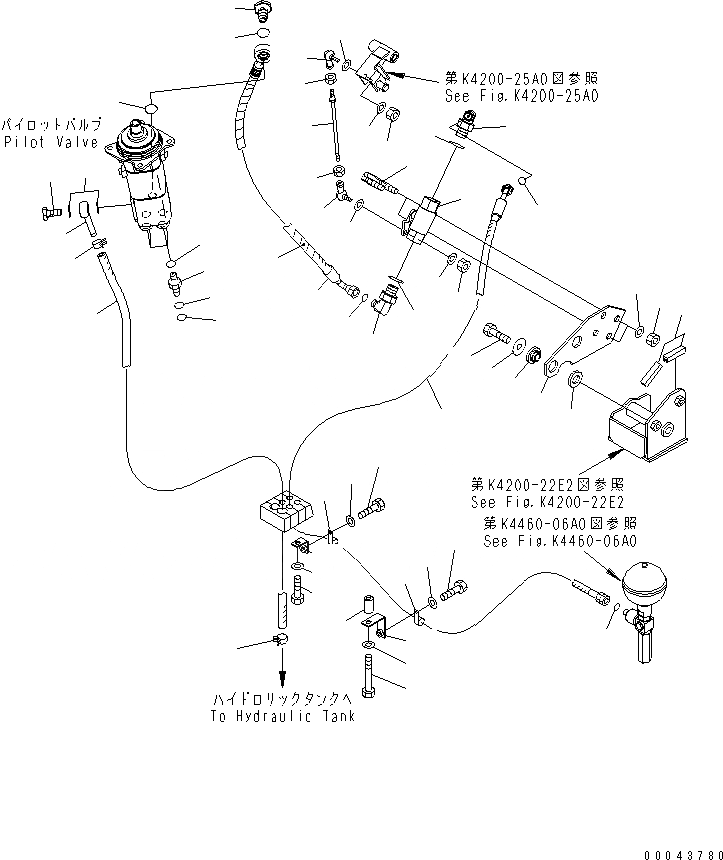 第K4200-25A0図参照
See Fig.K4200-25A0

パイロットバルブ
Pilot Valve

第K4200-22E2図参照
See Fig.K4200-22E2

第K4460-06A0図参照
See Fig.K4460-06A0

ハイドロリックタンクへ
To Hydraulic Tank

00043780