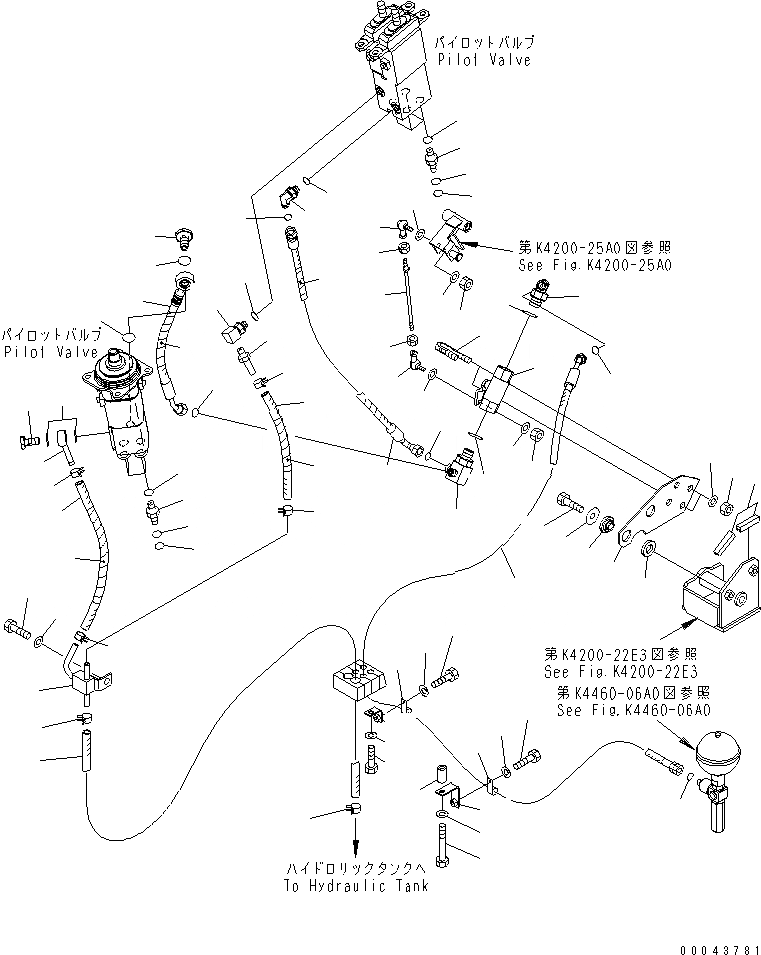 パイロットバルブ
Pilot Valve

第K4200-25A0図参照
See Fig.K4200-25A0

パイロットバルブ
Pilot Valve

第K4200-22E3図参照
See Fig.K4200-22E3

第K4460-06A0図参照
See Fig.K4460-06A0

ハイドロリックタンクへ
To Hydraulic Tank

00043781