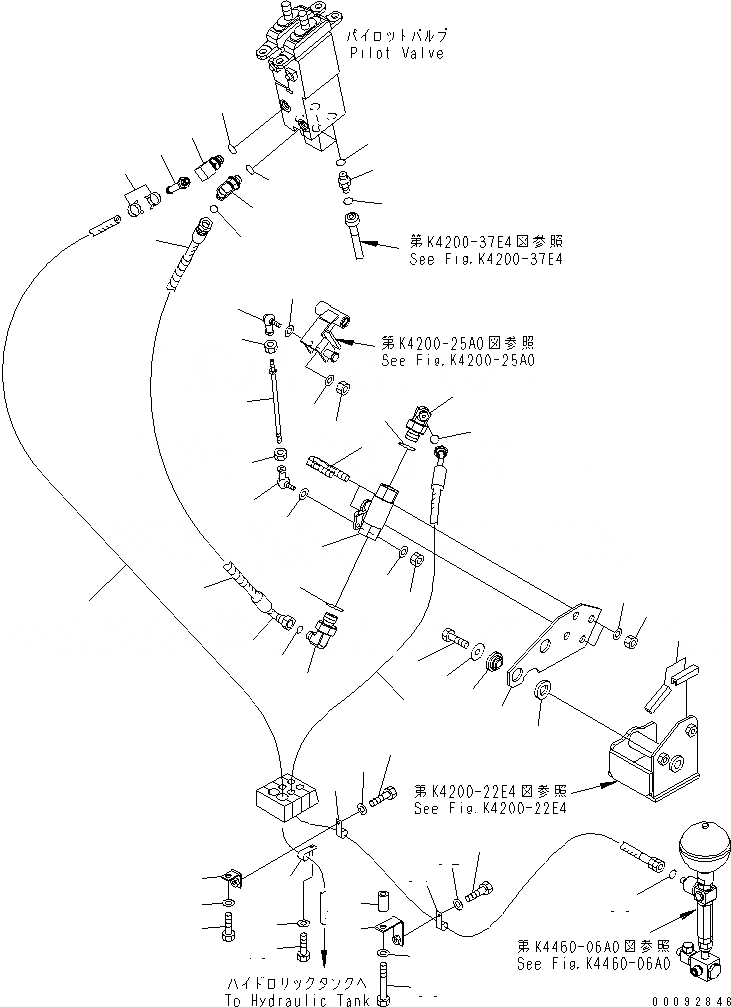 パイロットバルブ
Pilot Valve

第K4200-37E4図参照
See Fig.K4200-37E4

第K4200-25A0図参照
See Fig.K4200-25A0

第K4200-22E4図参照
See Fig.K4200-22E4

第K4460-06A0図参照
See Fig.K4460-06A0

ハイドロリックタンクへ
To Hydraulic Tank

00092848