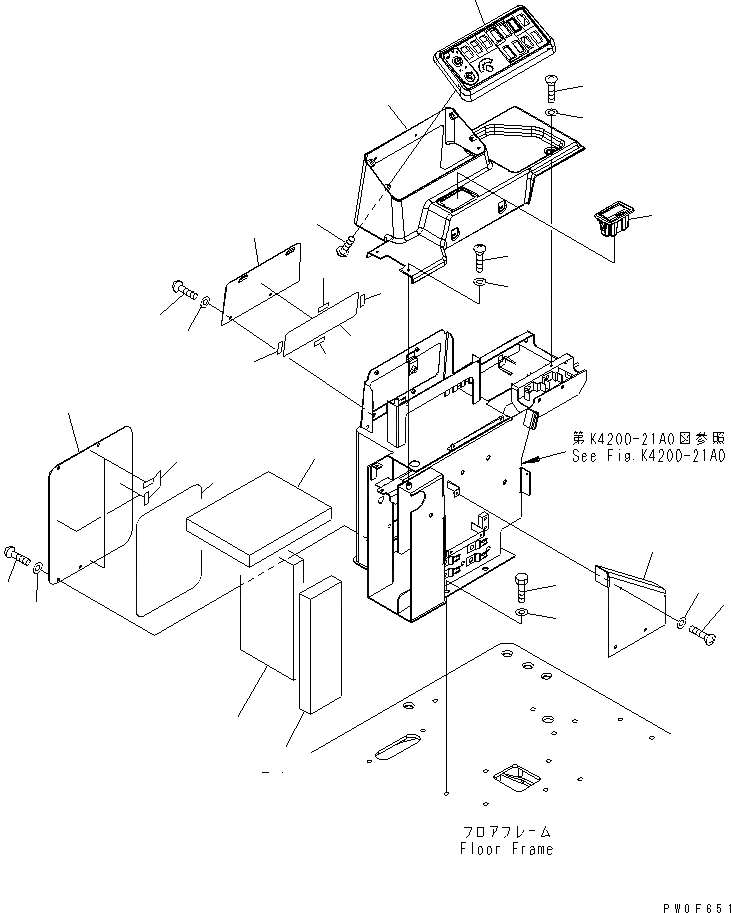 第K4200-21A0図参照
See Fig.K4200-21A0

フロアフレーム
Floor Frame

PW0F651