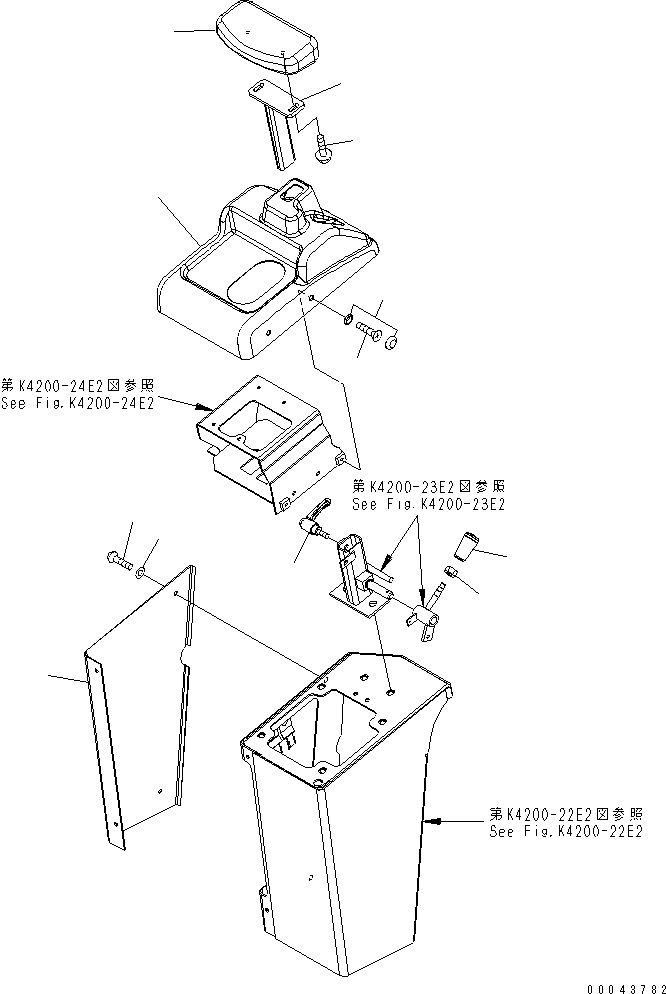 第K4200-24E2図参照
See Fig.K4200-24E2

第K4200-23E2図参照
See Fig.K4200-23E2

第K4200-22E2図参照
See Fig.K4200-22E2

00043782