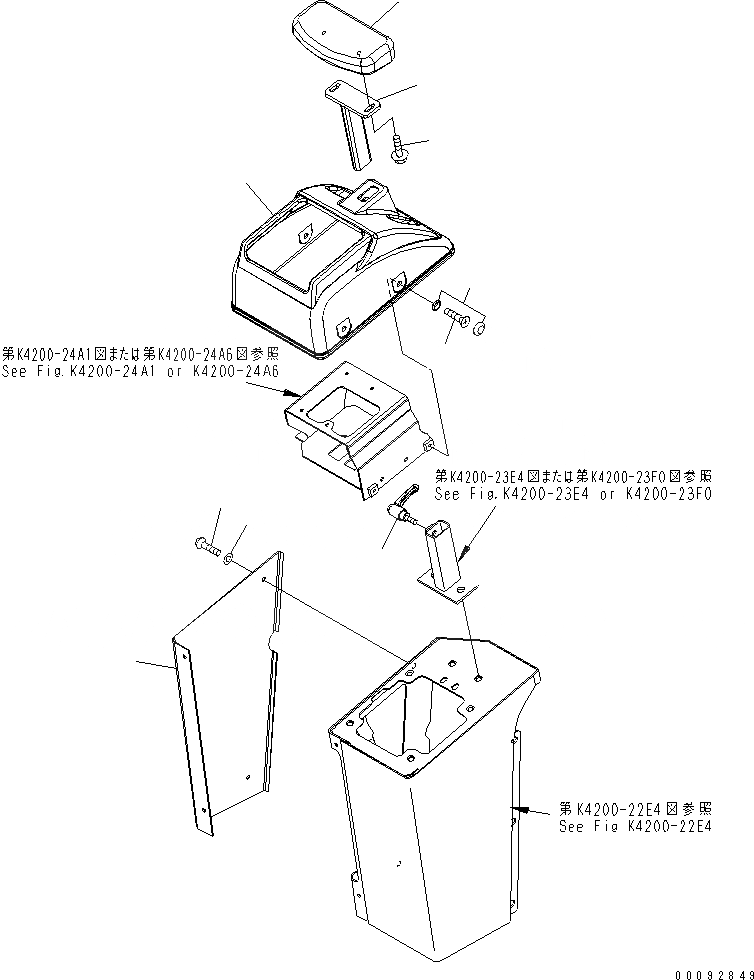 第K4200-24A1図または第K4200-24A6図参照
See Fig.K4200-24A1 or K4200-24A6

第K4200-23E4図または第K4200-23F0図参照
See Fig.K4200-23E4 or K4200-23F0

第K4200-22E4図参照
See Fig K4200-22E4

00092849