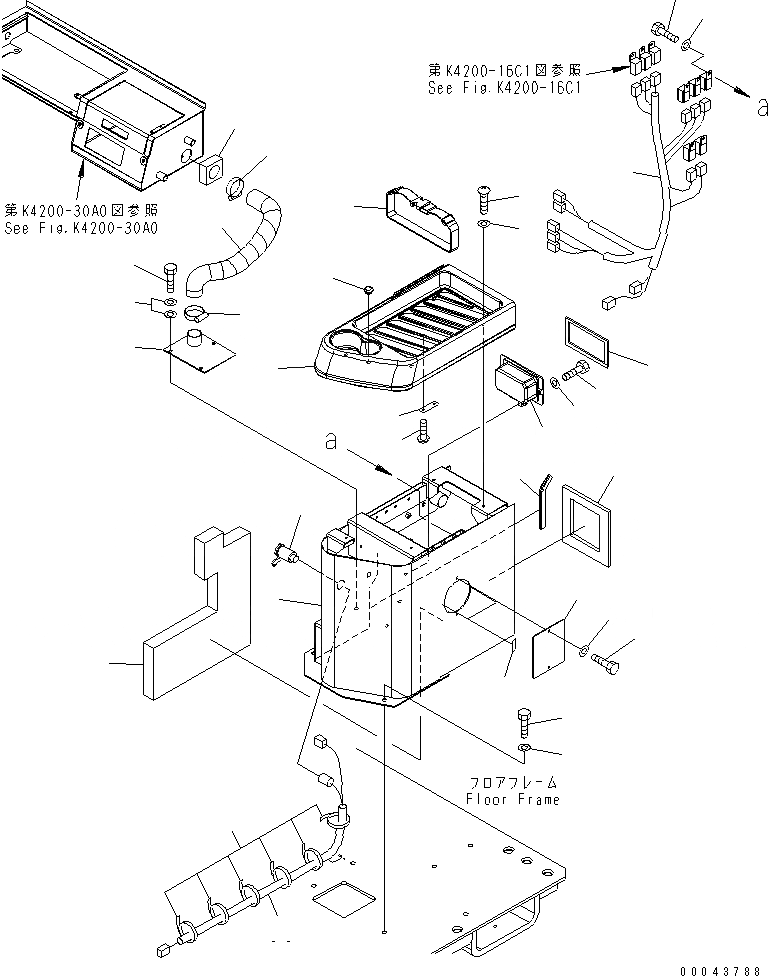 第K4200-16C1図参照
See Fig.K4200-16C1

a

第K4200-30A0図参照
See Fig.K4200-30A0

a

フロアフレーム
Floor Frame

00043788