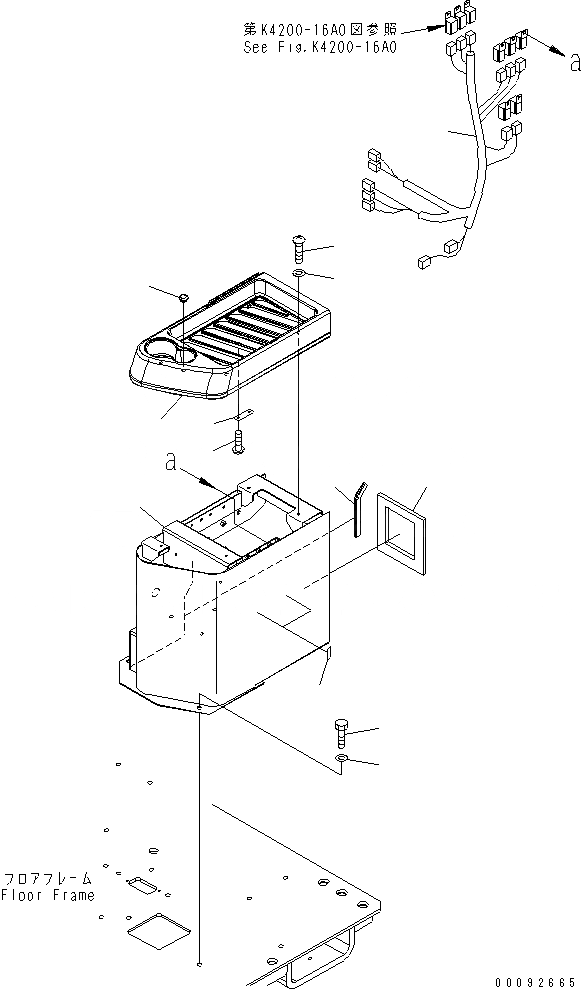 第K4200-16A0図参照
See Fig.K4200-16A0

a

a

フロアフレーム
Floor Frame

00092665